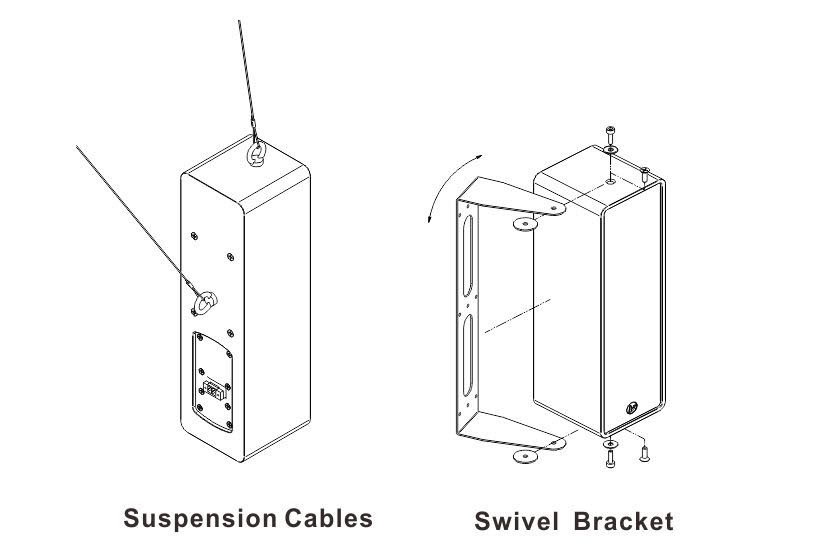 Suspension Cables

Swivel Bracket