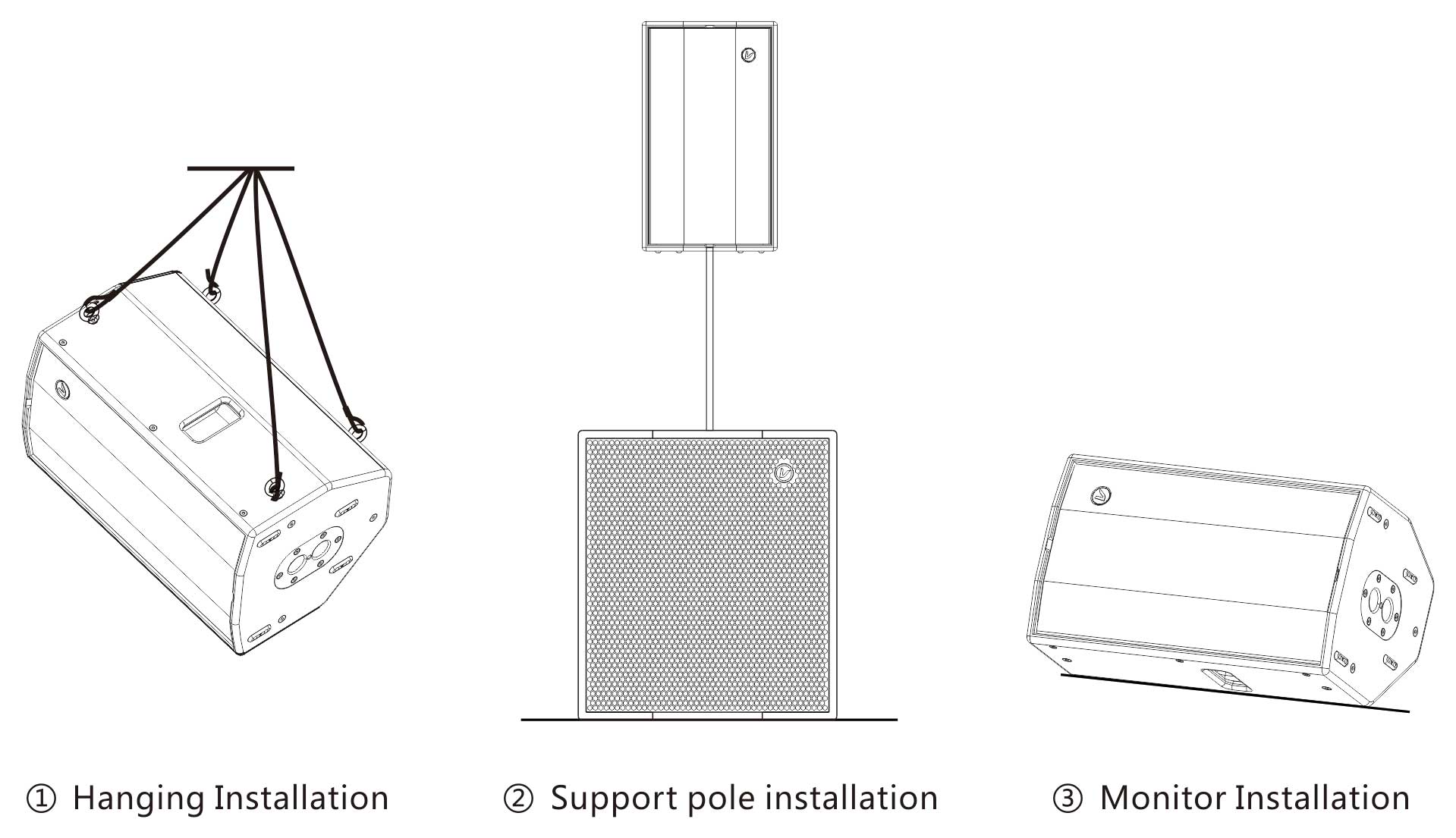 ① Hanging Installation

② Support pole installation

③ Monitor Installation